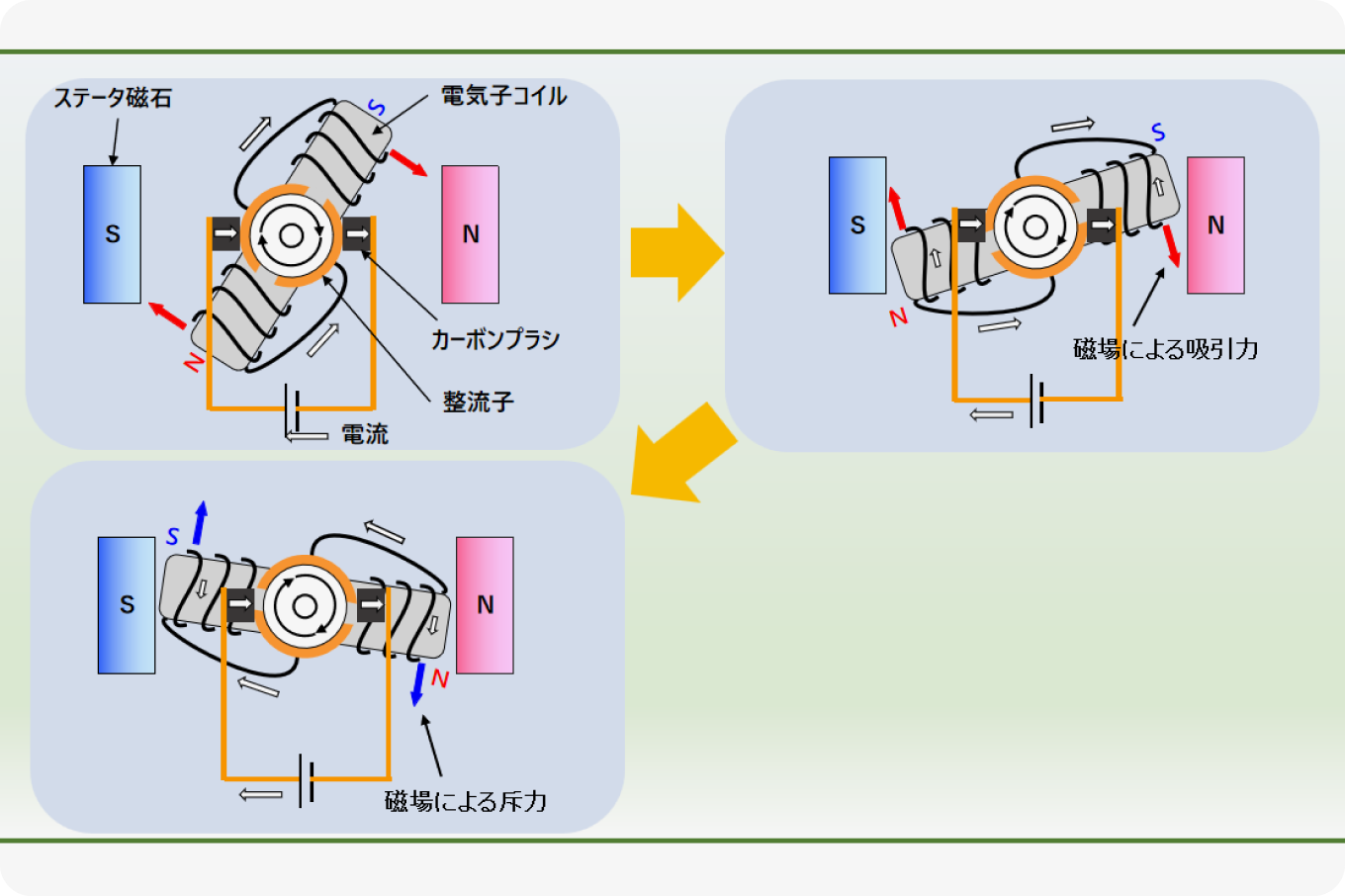 ステータ磁石

電気子コイル

S

S

N

N

カーボンブラシ

整流子

電流

S

S

N

N

磁場による吸引力

S

S

N

N

磁場による斥力